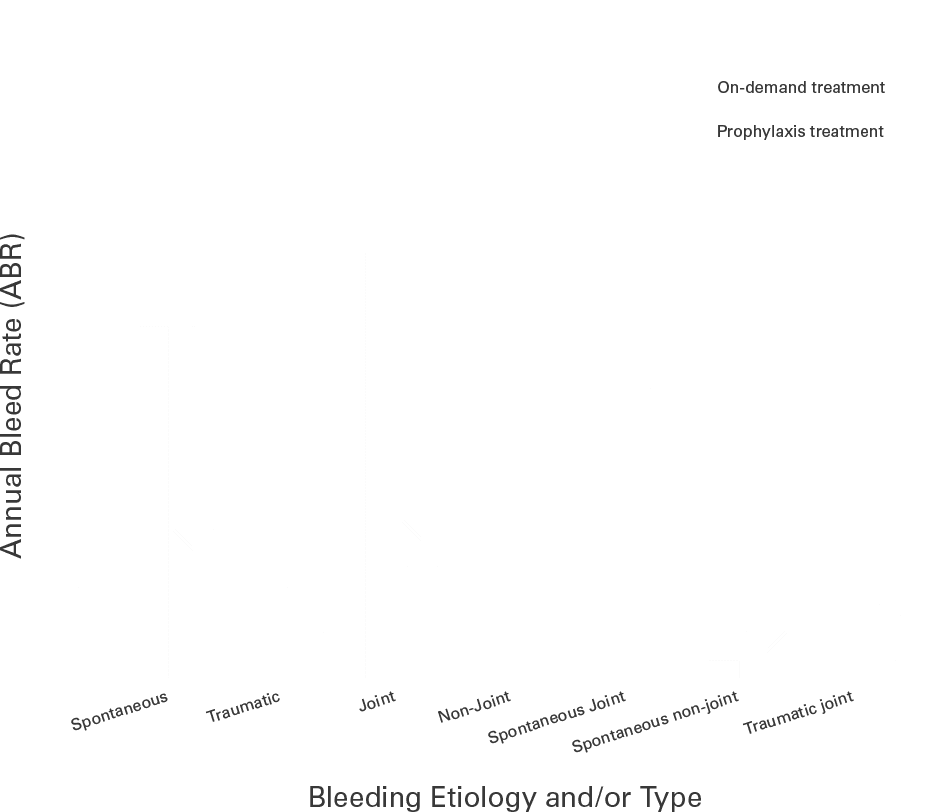 On-demand treatment

Prophylaxis treatment

Annual Bleed Rate (ABR)

Spontaneous

Traumatic

Joint

Non-Joint

Spontaneous Joint

Spontaneous non-joint

Traumatic joint

Bleeding Etiology and/or Type